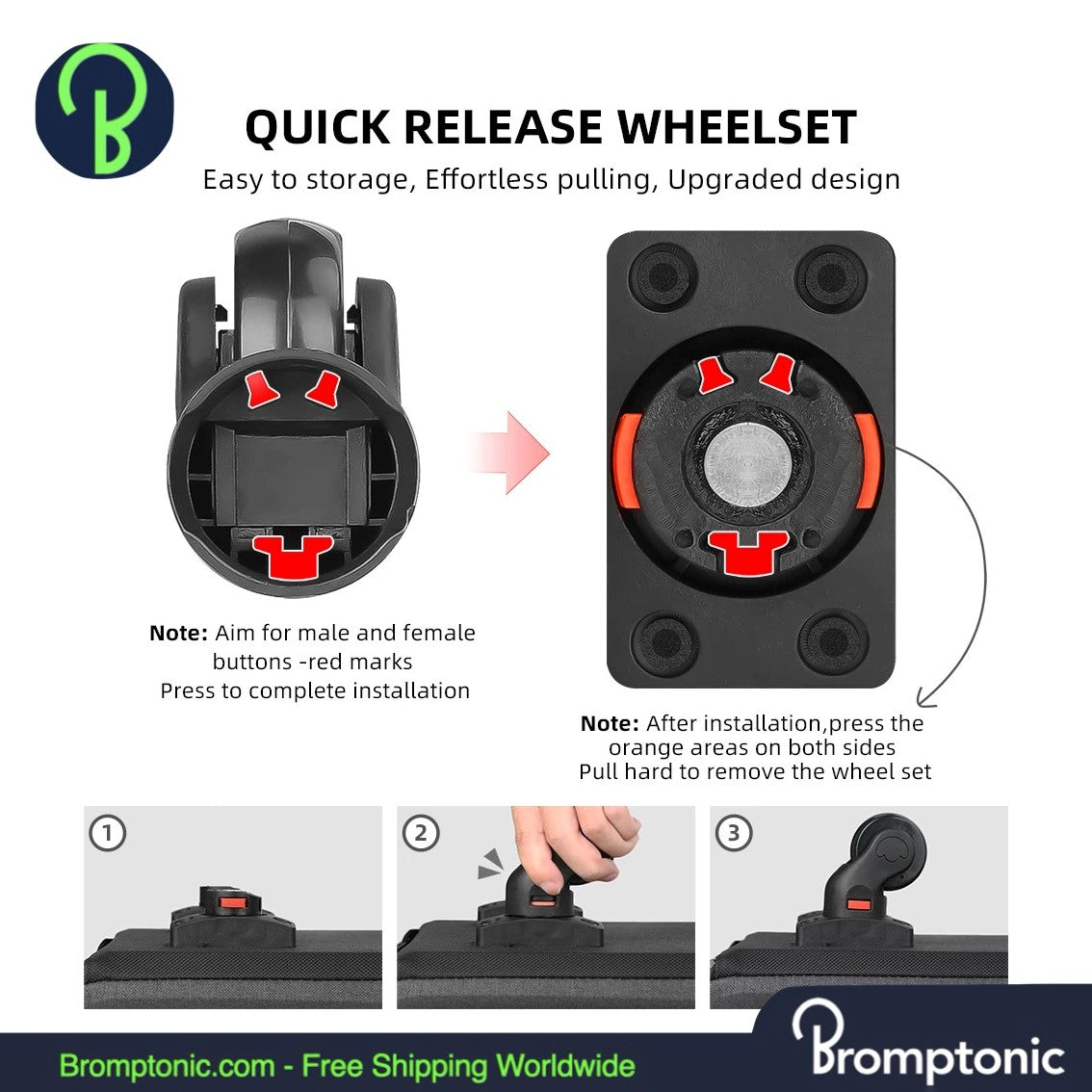 QUICK RELEASE WHEELSET
Easy to storage, Effortless pulling, Upgraded design

Note: Aim for male and female buttons -red marks
Press to complete installation

Note: After installation,press the orange areas on both sides
Pull hard to remove the wheel set

1

2

3

Bromptonic.com - Free Shipping Worldwide

Bromptonic